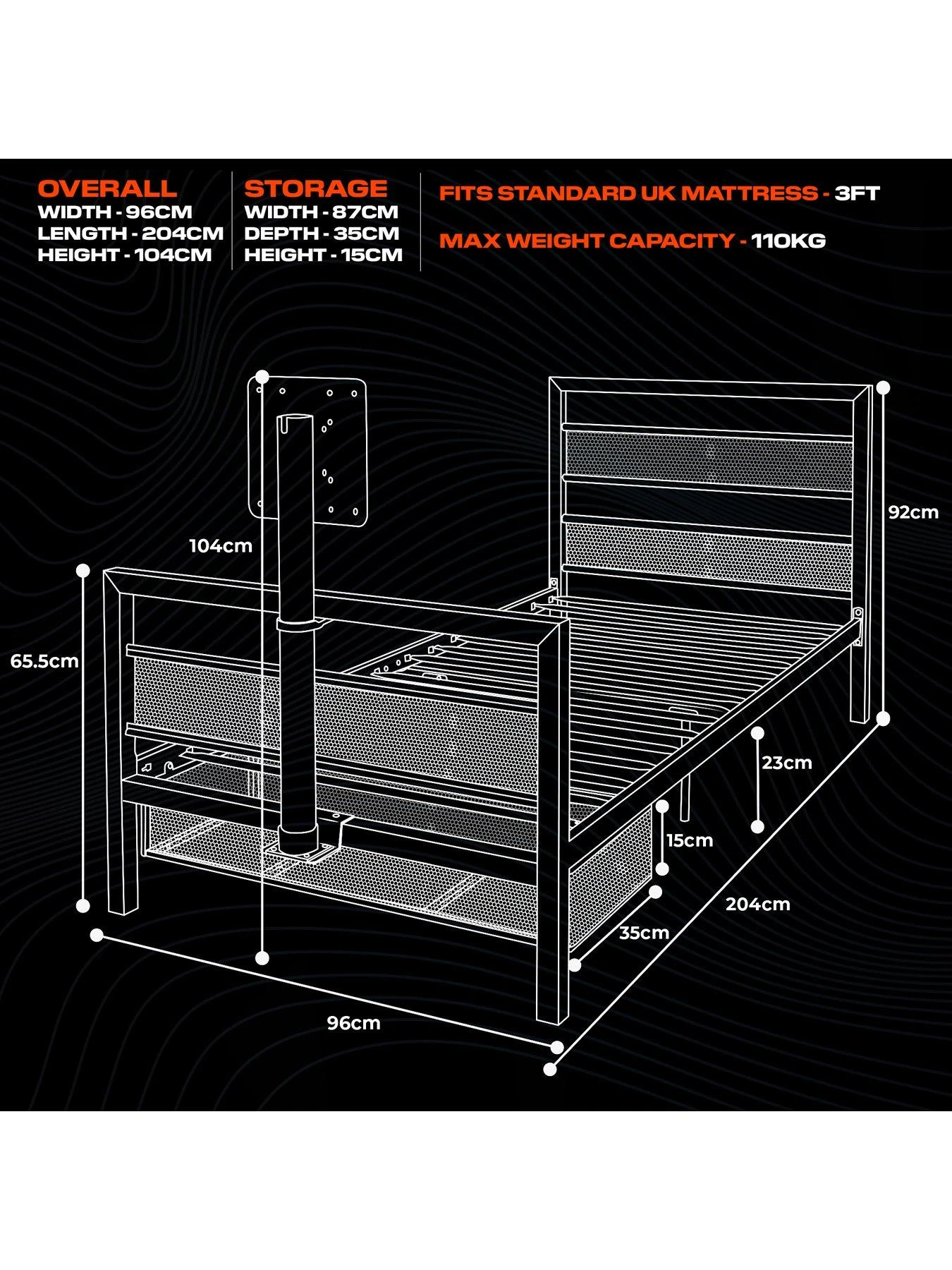 OVERALL
WIDTH - 96CM
LENGTH - 204CM
HEIGHT - 104CM

STORAGE
WIDTH - 87CM
DEPTH - 35CM
HEIGHT - 15CM

FITS STANDARD UK MATTRESS - 3FT

MAX WEIGHT CAPACITY - 110KG

104cm

92cm

65.5cm

23cm

15cm

204cm

35cm

96cm