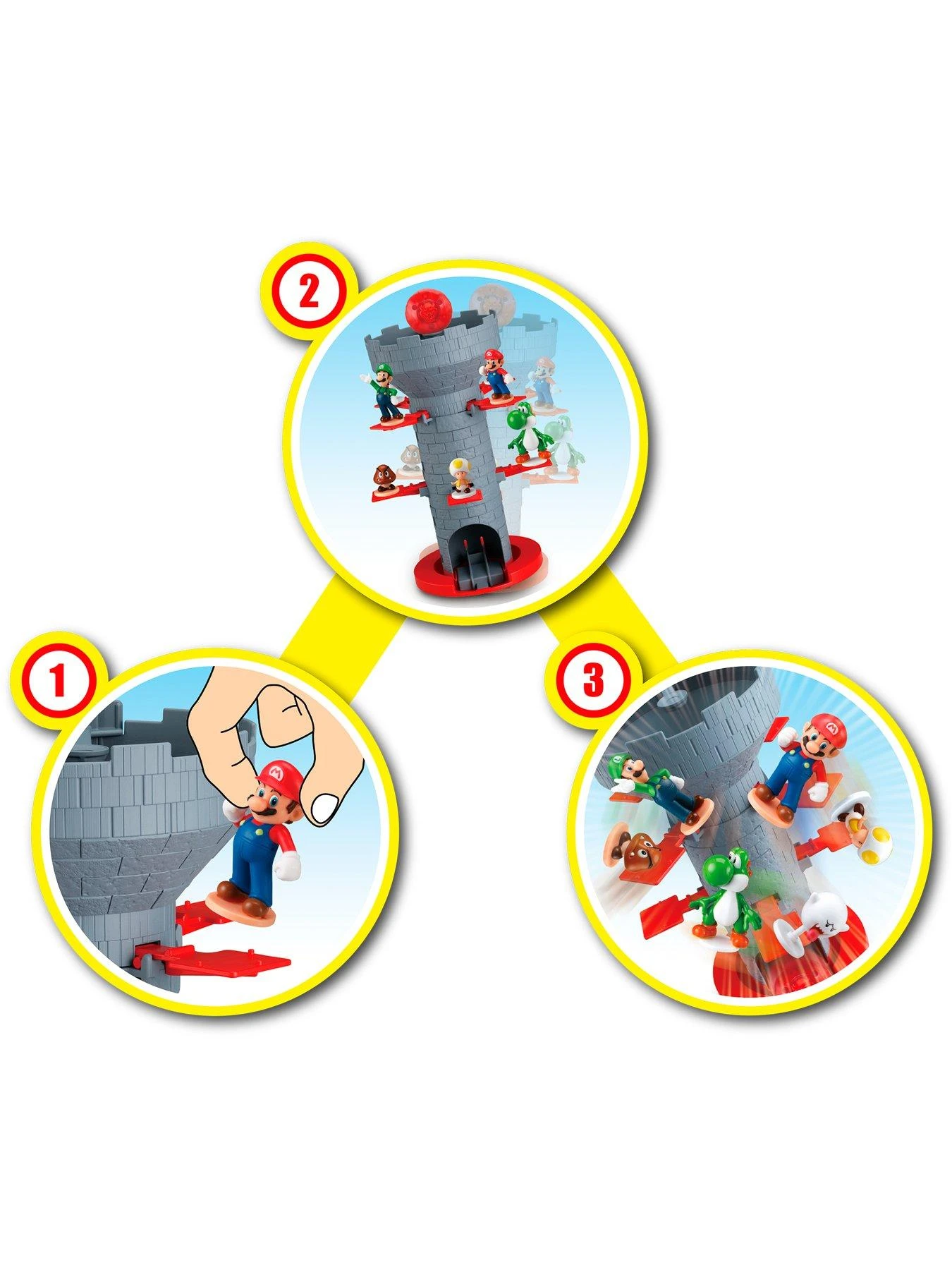 2

1

3